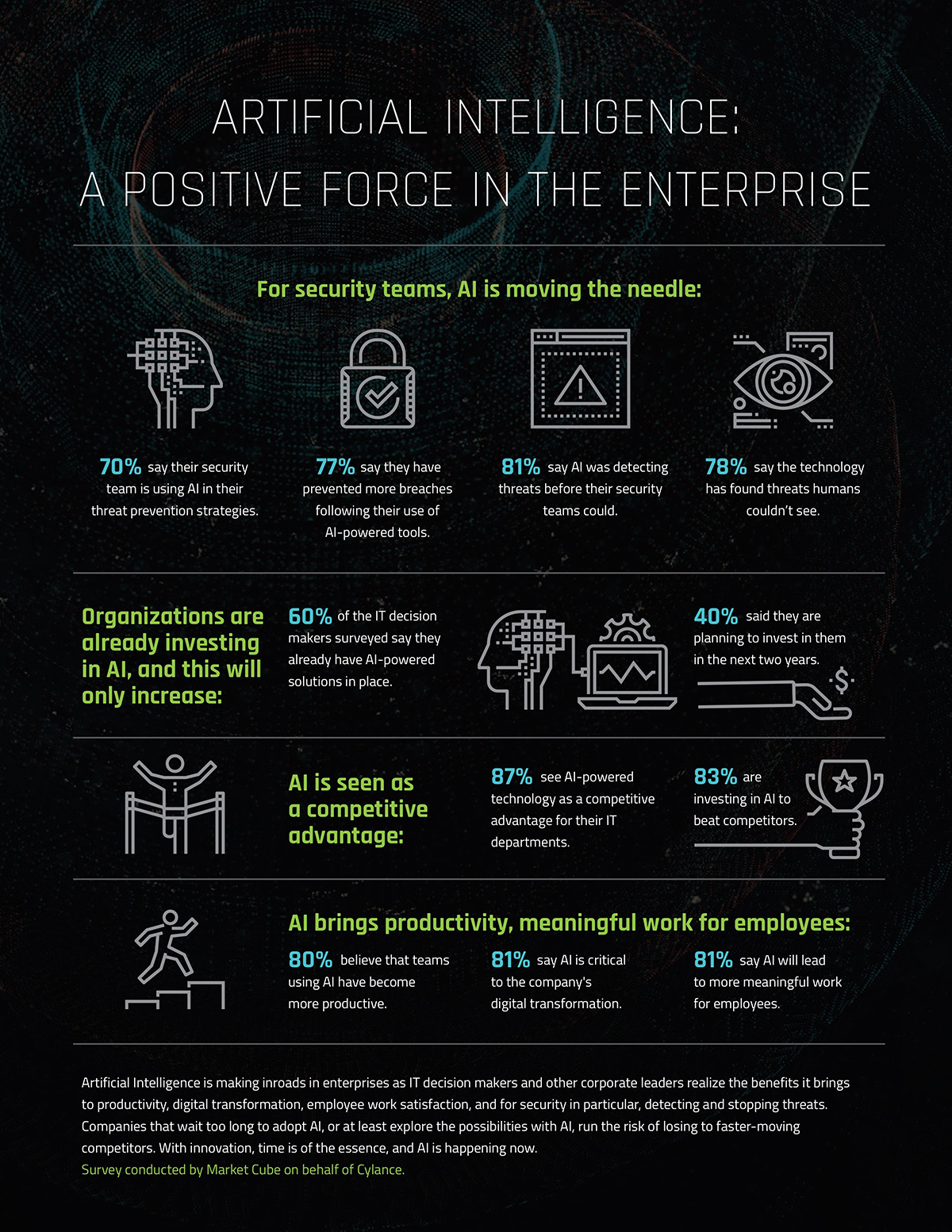 ARTIFICIAL INTELLIGENCE:
A POSITIVE FORCE IN THE ENTERPRISE

For security teams, AI is moving the needle:

70% say their security team is using AI in their threat prevention strategies.

77% say they have prevented more breaches following their use of AI-powered tools.

81% say AI was detecting threats before their security teams could.

78% say the technology has found threats humans couldn't see.

Organizations are already investing in AI, and this will only increase:

60% of the IT decision makers surveyed say they already have AI-powered solutions in place.

40% said they are planning to invest in them in the next two years.

AI is seen as a competitive advantage:

87% see AI-powered technology as a competitive advantage for their IT departments.

83% are investing in AI to beat competitors.

AI brings productivity, meaningful work for employees:

80% believe that teams using AI have become more productive.

81% say AI is critical to the company's digital transformation.

81% say AI will lead to more meaningful work for employees.

Artificial Intelligence is making inroads in enterprises as IT decision makers and other corporate leaders realize the benefits it brings to productivity, digital transformation, employee work satisfaction, and for security in particular, detecting and stopping threats. Companies that wait too long to adopt AI, or at least explore the possibilities with AI, run the risk of losing to faster-moving competitors. With innovation, time is of the essence, and AI is happening now.
Survey conducted by Market Cube on behalf of Cylance.