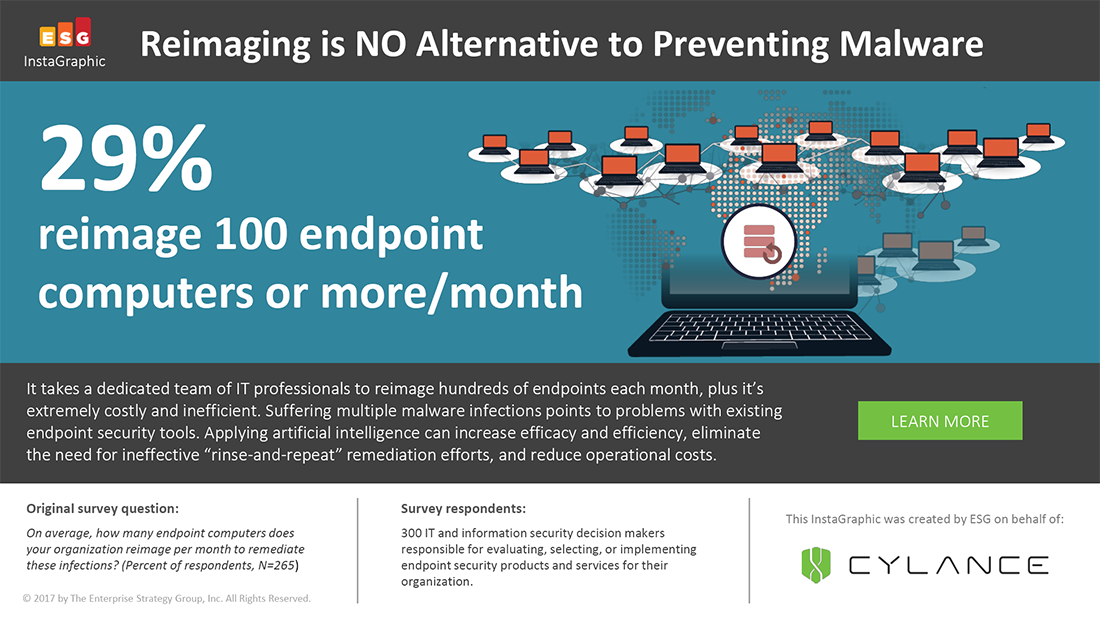 ESG
InstaGraphic

Reimaging is NO Alternative to Preventing Malware

29%
reimage 100 endpoint computers or more/month

It takes a dedicated team of IT professionals to reimage hundreds of endpoints each month, plus it's extremely costly and inefficient. Suffering multiple malware infections points to problems with existing endpoint security tools. Applying artificial intelligence can increase efficacy and efficiency, eliminate the need for ineffective "rinse-and-repeat" remediation efforts, and reduce operational costs.

LEARN MORE

Original survey question:
On average, how many endpoint computers does your organization reimage per month to remediate these infections? (Percent of respondents, N=265)

© 2017 by The Enterprise Strategy Group, Inc. All Rights Reserved.

Survey respondents:
300 IT and information security decision makers responsible for evaluating, selecting, or implementing endpoint security products and services for their organization.

This InstaGraphic was created by ESG on behalf of:

CYLANCE