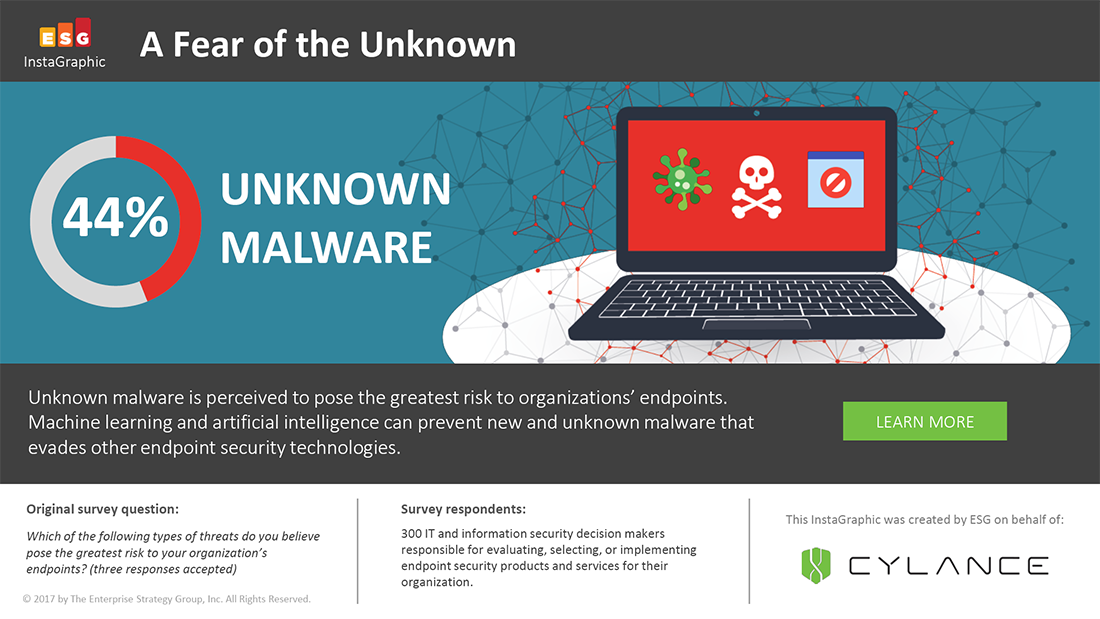 ESG
InstaGraphic

A Fear of the Unknown

44%

UNKNOWN MALWARE

Unknown malware is perceived to pose the greatest risk to organizations' endpoints. Machine learning and artificial intelligence can prevent new and unknown malware that evades other endpoint security technologies.

LEARN MORE

Original survey question:

Which of the following types of threats do you believe pose the greatest risk to your organization's endpoints? (three responses accepted)

© 2017 by The Enterprise Strategy Group, Inc. All Rights Reserved.

Survey respondents:

300 IT and information security decision makers responsible for evaluating, selecting, or implementing endpoint security products and services for their organization.

This InstaGraphic was created by ESG on behalf of:

CYLANCE